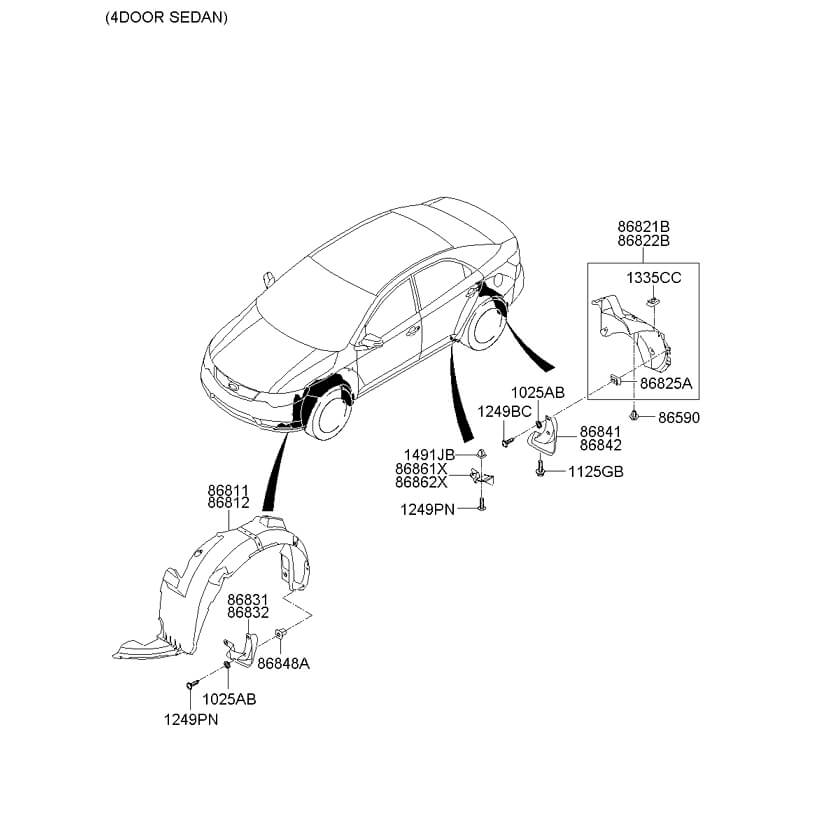 (4DOOR SEDAN)

86821B
86822B
1335CC
86825A
86590
1025AB
1249BC
86841
86842
1125GB
1491JB
86861X
86862X
1249PN
86811
86812
86831
86832
86848A
1025AB
1249PN